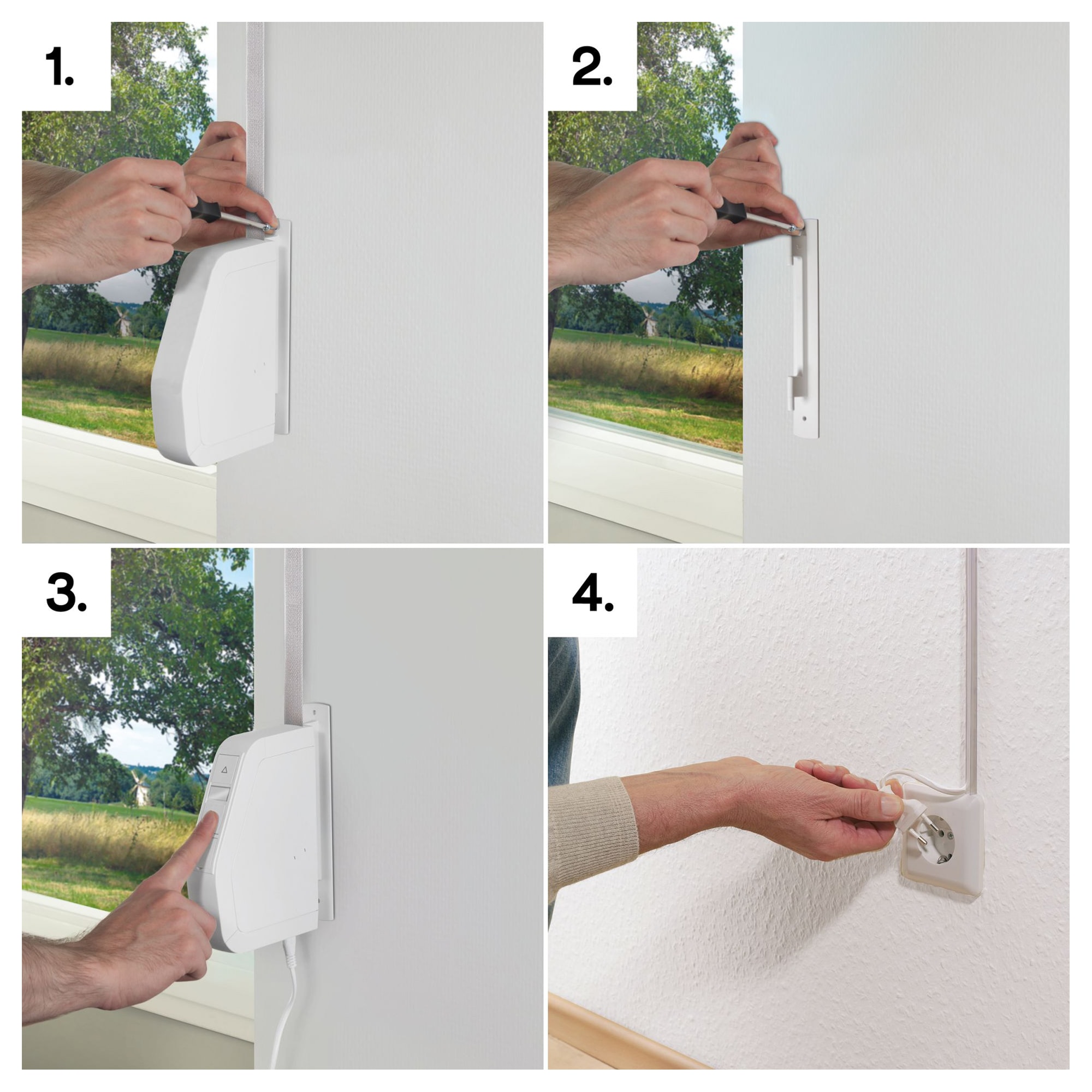 1.

2.

3.

4.