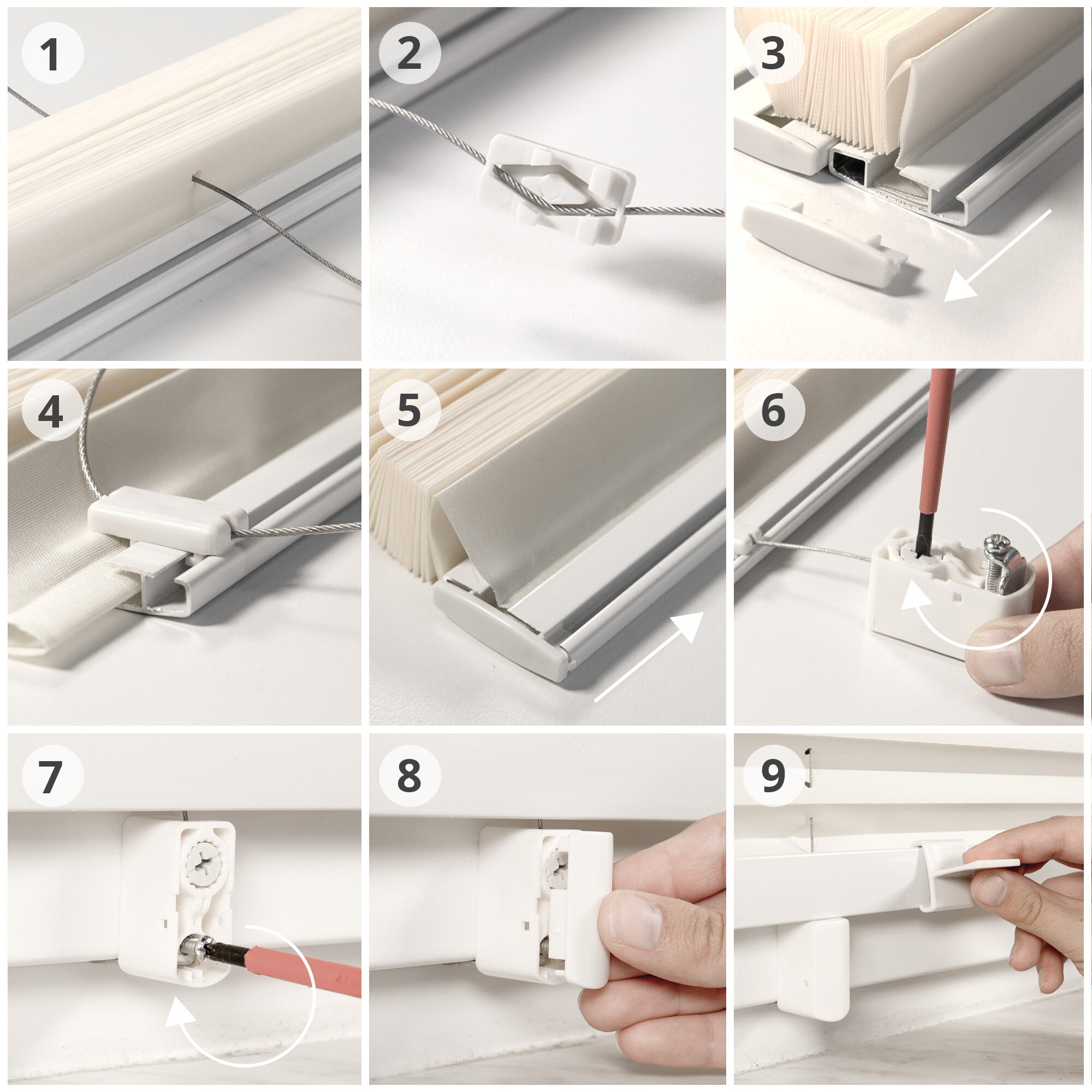 1

2

3

4

5

6

7

8

9