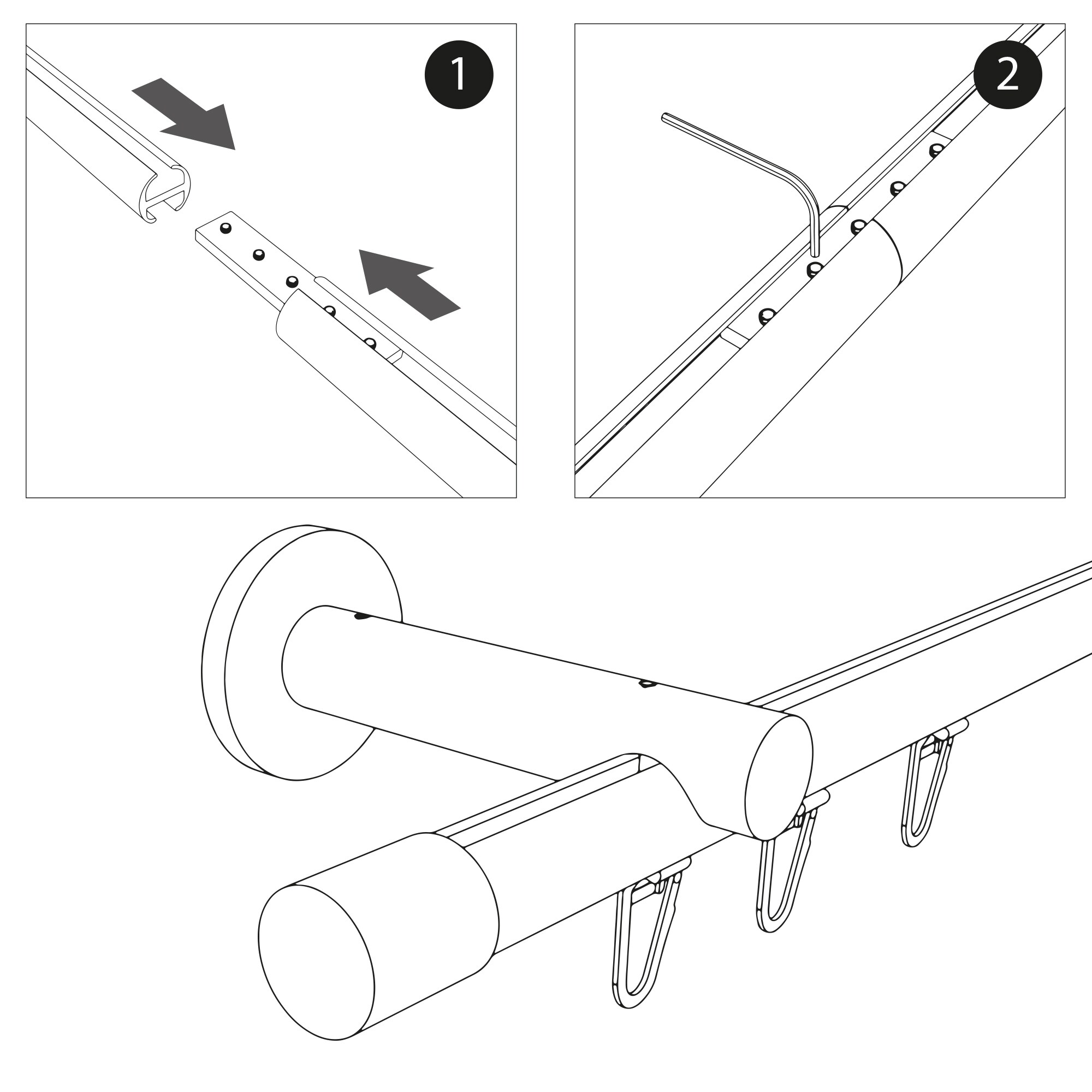 1

2